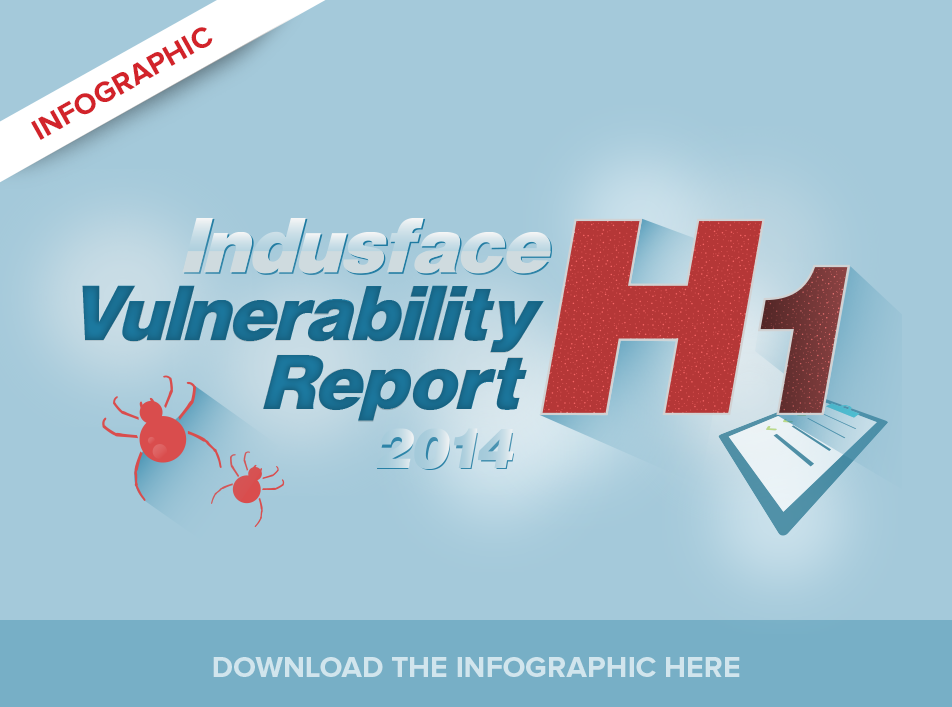 INFOGRAPHIC

Indusface Vulnerability Report 2014 H1

DOWNLOAD THE INFOGRAPHIC HERE